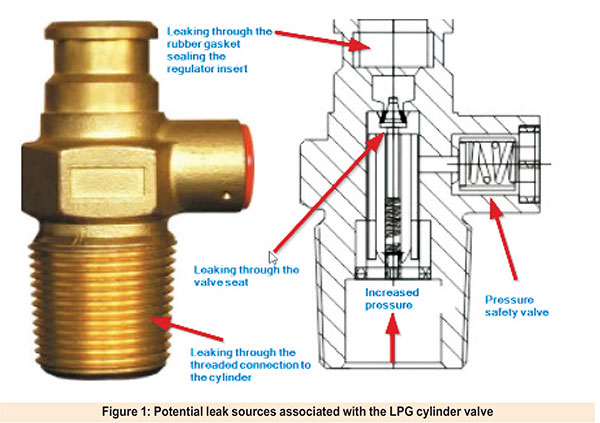 Leaking through the rubber gasket sealing the regulator insert

Leaking through the valve seat

Increased pressure

Pressure safety valve

Leaking through the threaded connection to the cylinder

Figure 1: Potential leak sources associated with the LPG cylinder valve